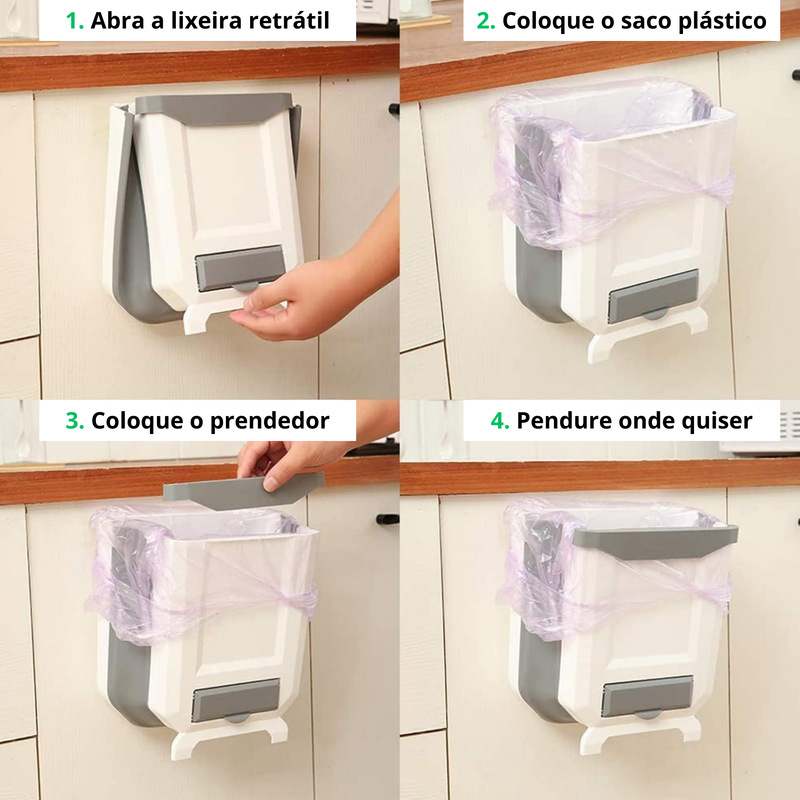 1. Abra a lixeira retrátil

2. Coloque o saco plástico

3. Coloque o prendedor

4. Pendure onde quiser